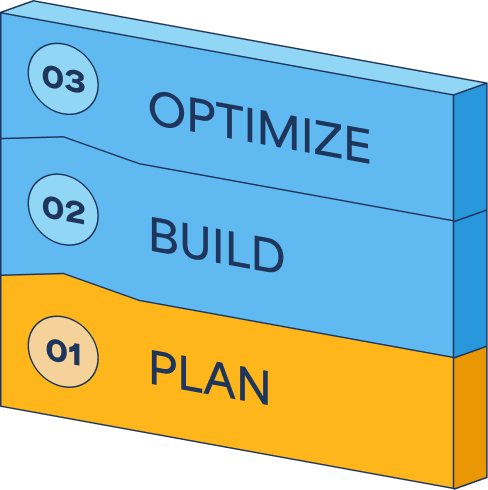 03
OPTIMIZE

02
BUILD

01
PLAN